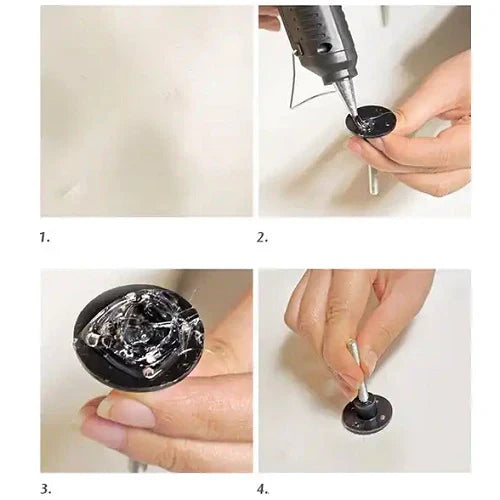 1.

2.

3.

4.