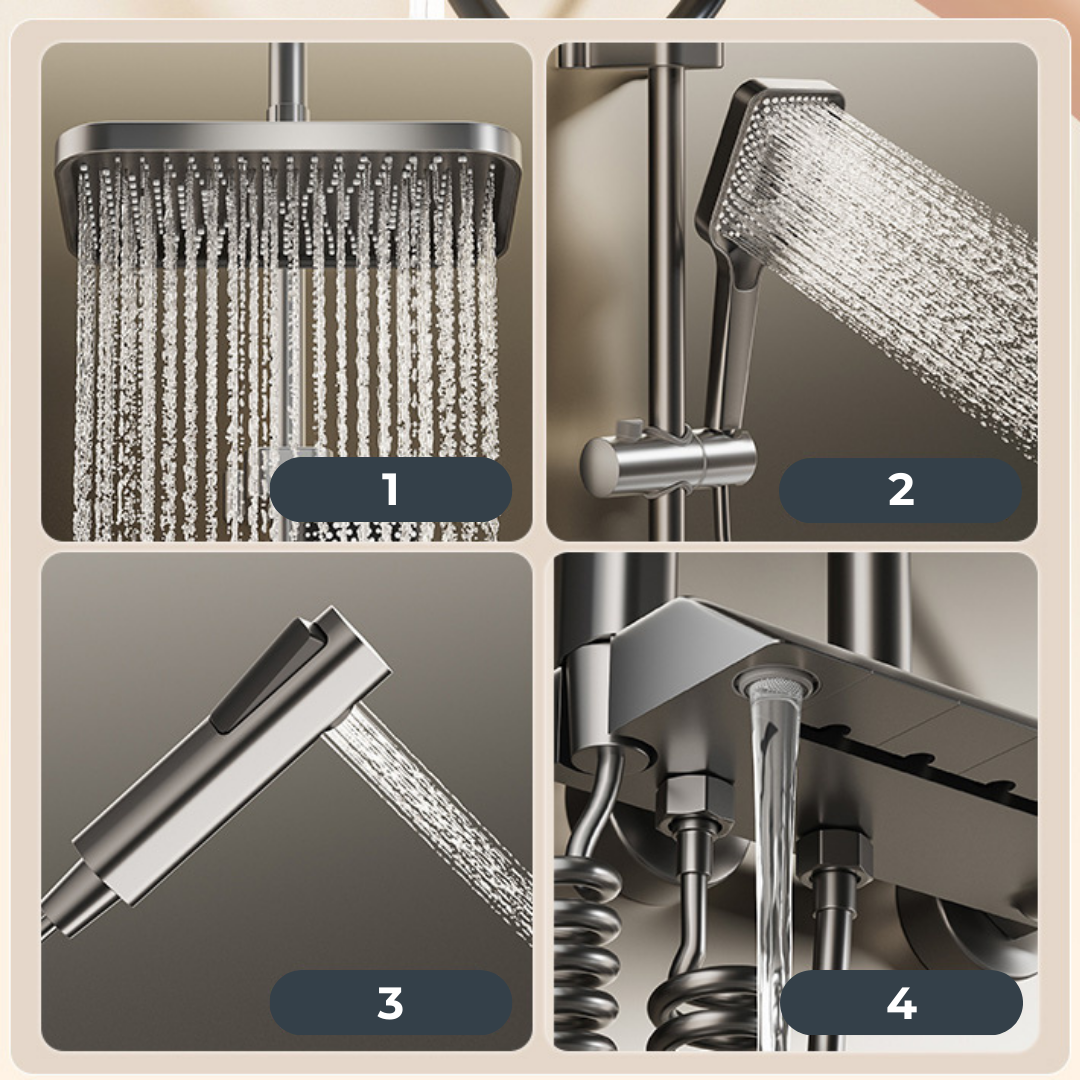 1

2

3

4